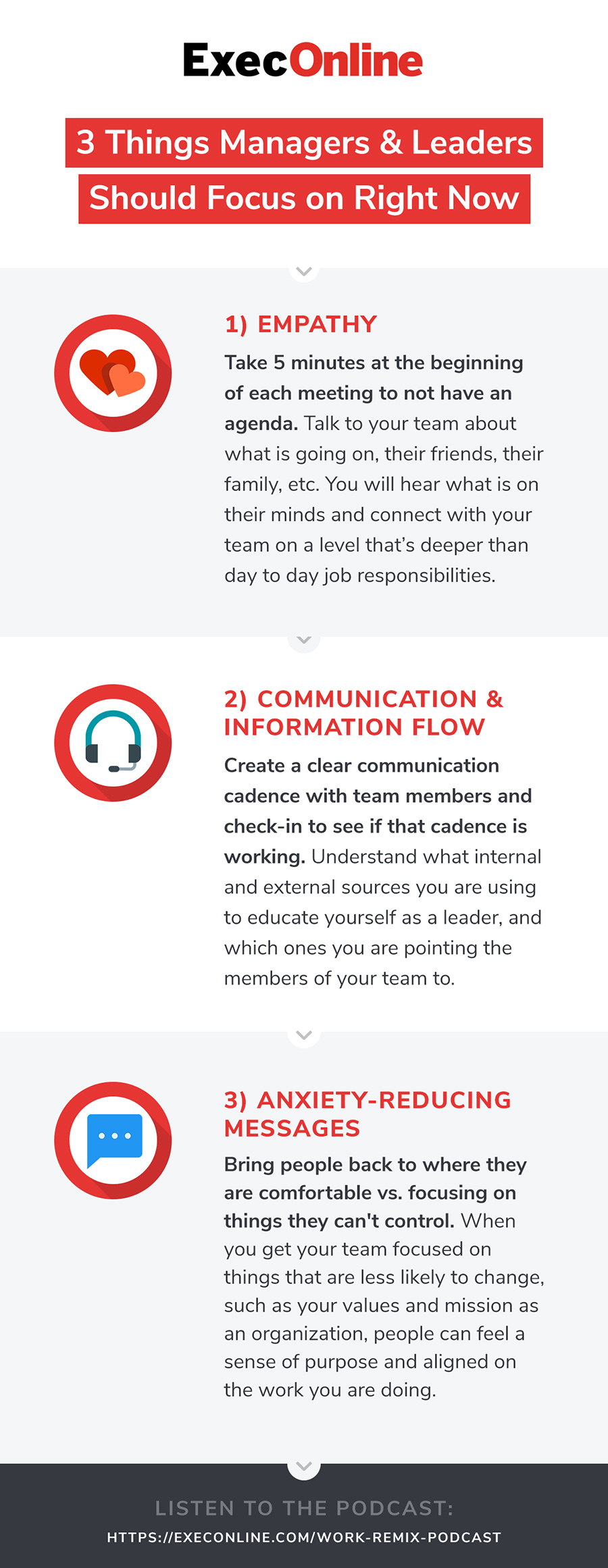 ExecOnline

3 Things Managers & Leaders Should Focus on Right Now

1) EMPATHY

Take 5 minutes at the beginning of each meeting to not have an agenda. Talk to your team about what is going on, their friends, their family, etc. You will hear what is on their minds and connect with your team on a level that's deeper than day to day job responsibilities.

2) COMMUNICATION & INFORMATION FLOW

Create a clear communication cadence with team members and check-in to see if that cadence is working. Understand what internal and external sources you are using to educate yourself as a leader, and which ones you are pointing the members of your team to.

3) ANXIETY-REDUCING MESSAGES

Bring people back to where they are comfortable vs. focusing on things they can't control. When you get your team focused on things that are less likely to change, such as your values and mission as an organization, people can feel a sense of purpose and aligned on the work you are doing.

LISTEN TO THE PODCAST:
HTTPS://EXECONLINE.COM/WORK-REMIX-PODCAST