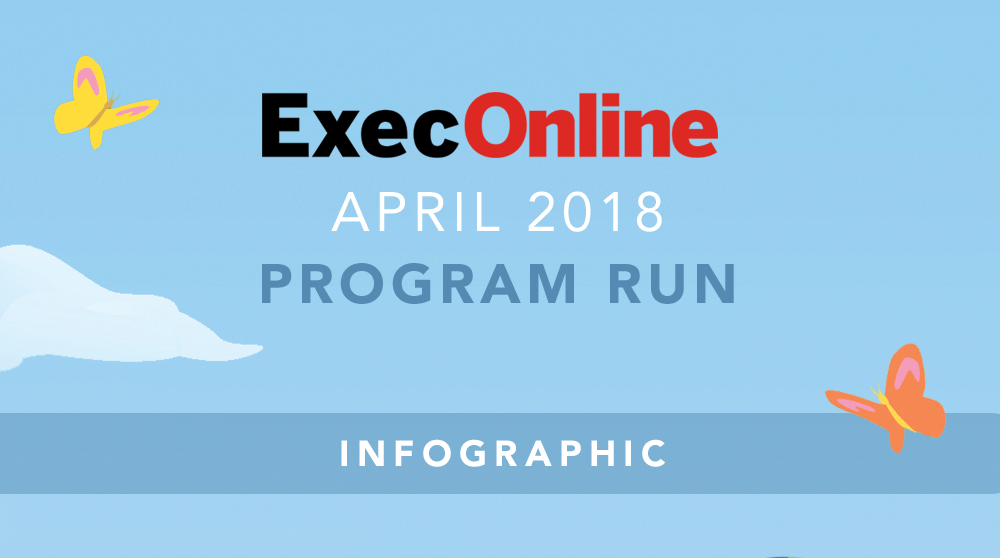 ExecOnline
APRIL 2018
PROGRAM RUN

INFOGRAPHIC